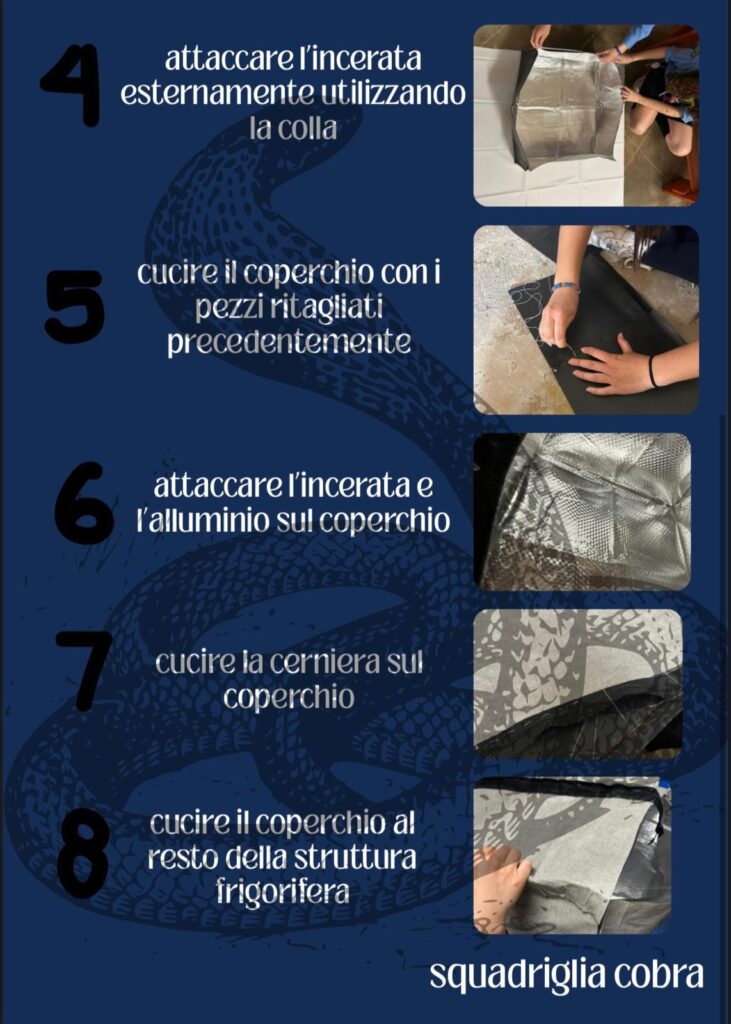 4
attaccare l'incerata esternamente utilizzando la colla

5
cucire il coperchio con i pezzi ritagliati precedentemente

6
attaccare l'incerata e l'alluminio sul coperchio

7
cucire la cerniera sul coperchio

8
cucire il coperchio al resto della struttura frigorifera

squadriglia cobra